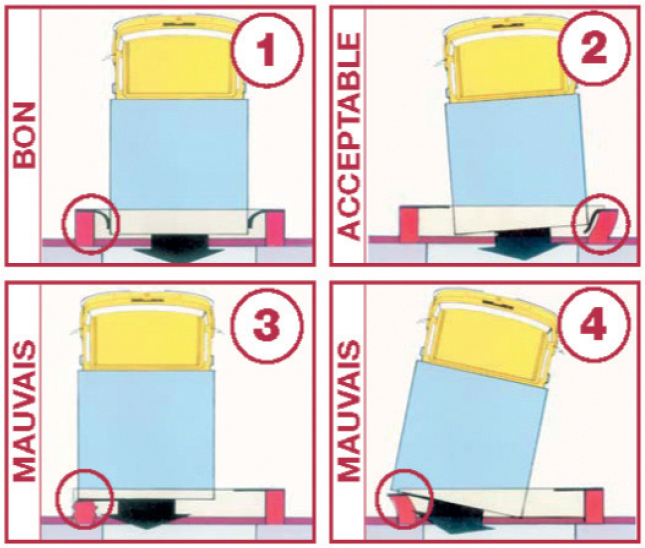 BON
1

ACCEPTABLE
2

MAUVAIS
3

MAUVAIS
4